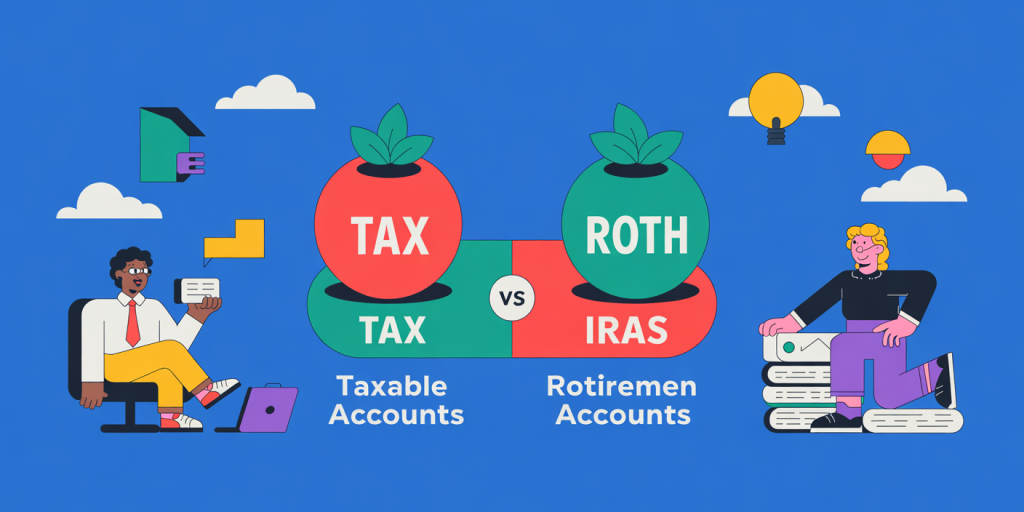 TAX

ROTH

TAX

VS

IRAS

Taxable Accounts

Rotiremen Accounts