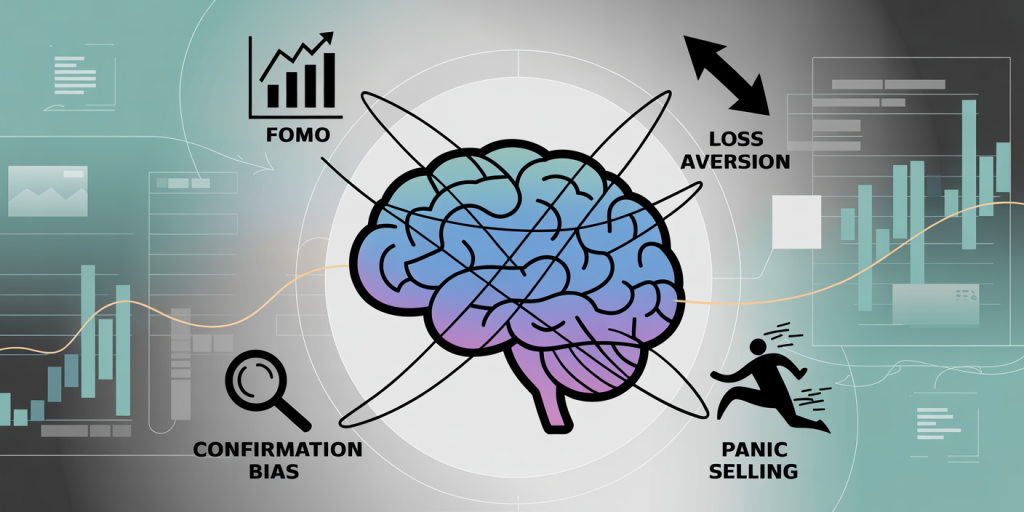 FOMO

LOSS
AVERSION

CONFIRMATION
BIAS

PANIC
SELLING