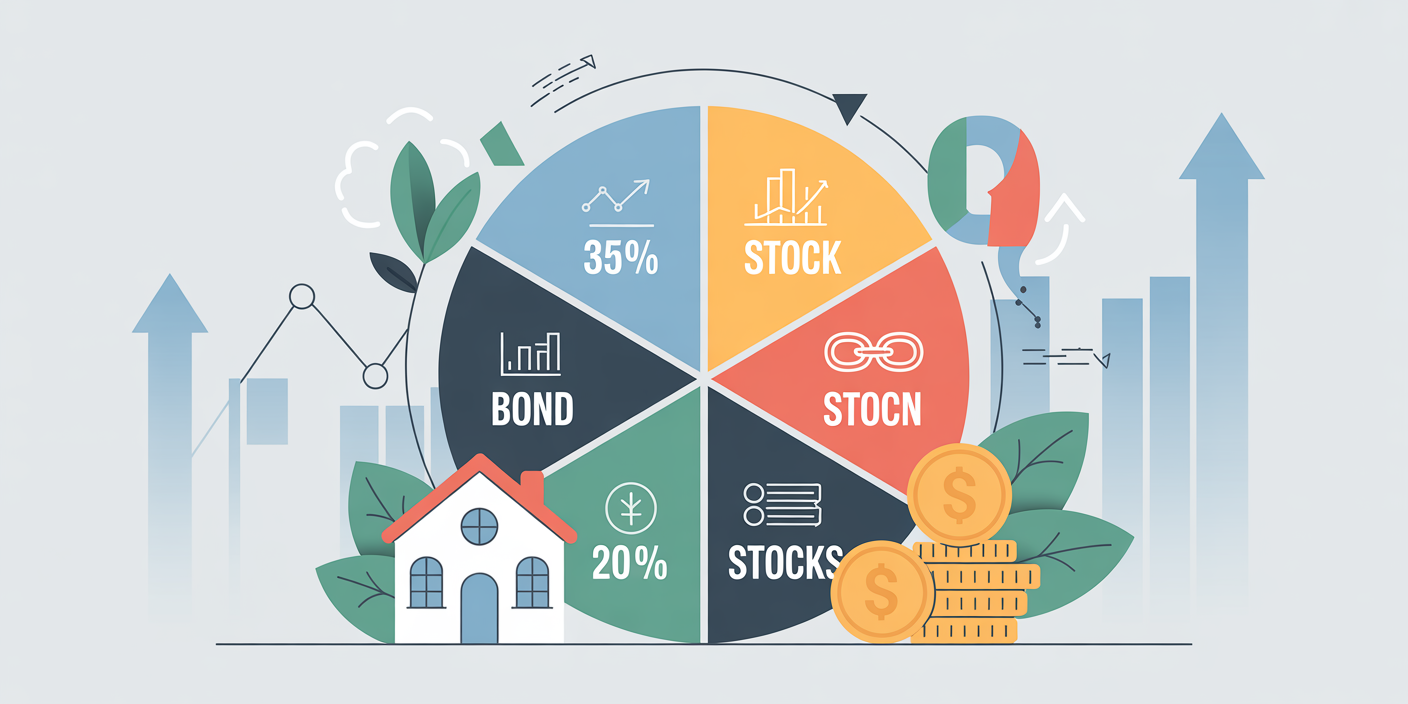 35%

STOCK

BOND

STOCN

20%

STOCKS

$

$