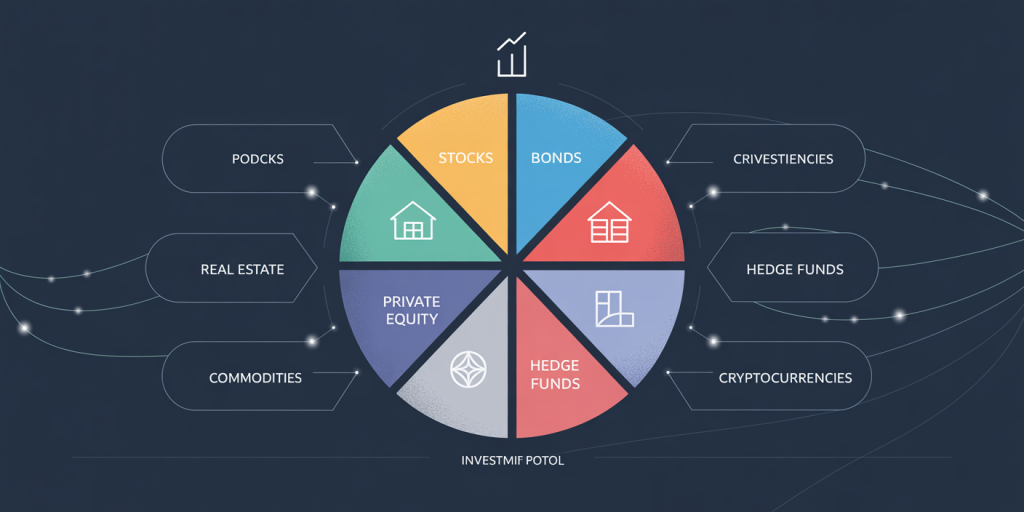 PODCKS

REAL ESTATE

COMMODITIES

STOCKS

BONDS

PRIVATE EQUITY

HEDGE FUNDS

CRIVESTIENCIES

HEDGE FUNDS

CRYPTOCURRENCIES

INVESTMIF POTOL