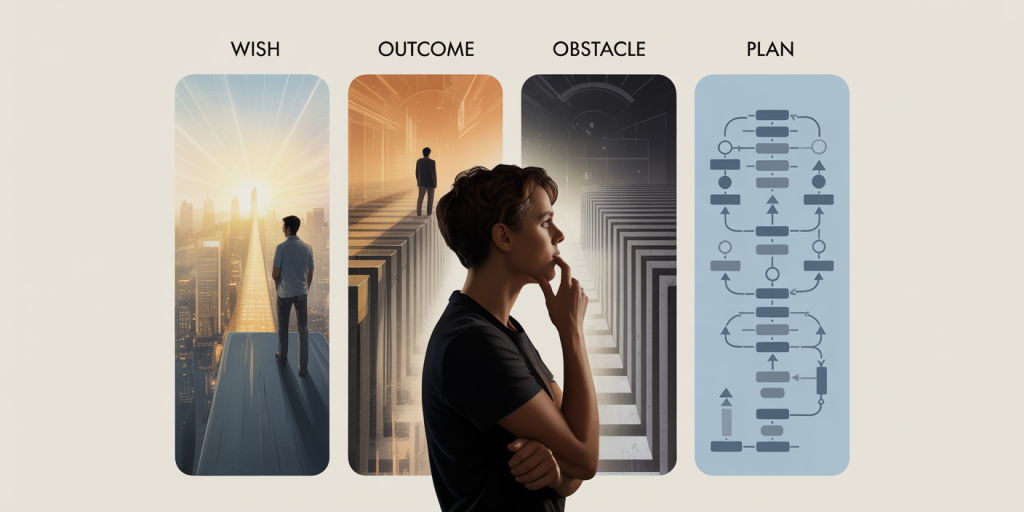 WISH

OUTCOME

OBSTACLE

PLAN