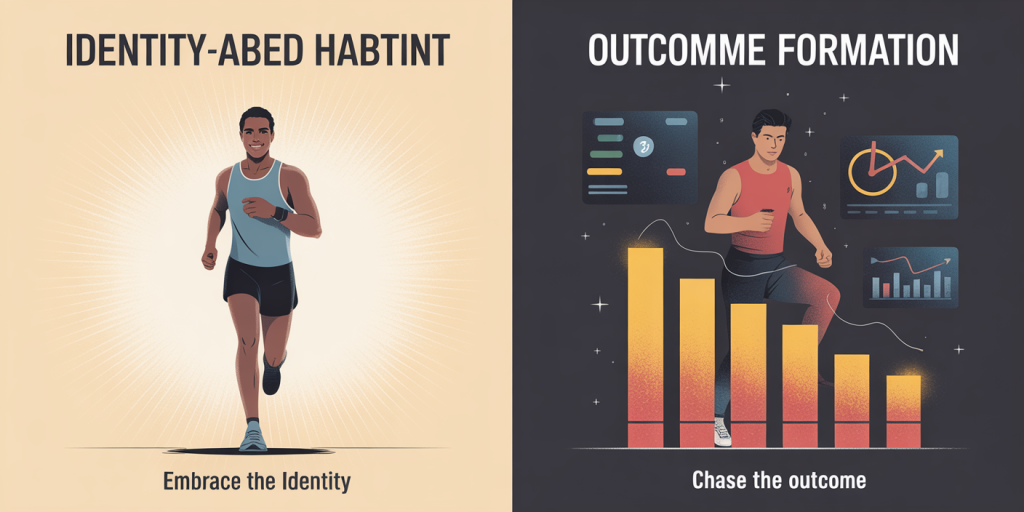 IDENTITY-ABED HABTINT

Embrace the Identity

OUTCOMME FORMATION

Chase the outcome