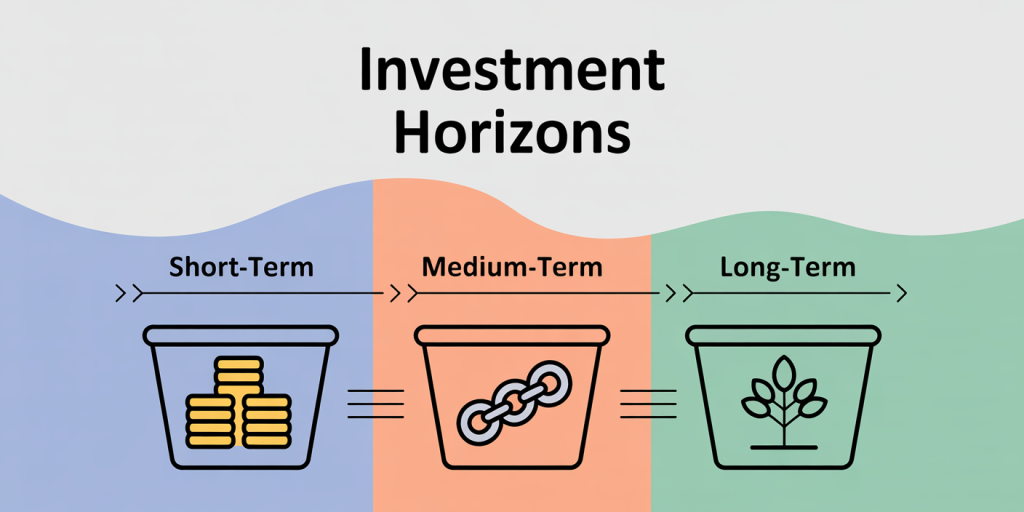 Investment Horizons

Short-Term

Medium-Term

Long-Term