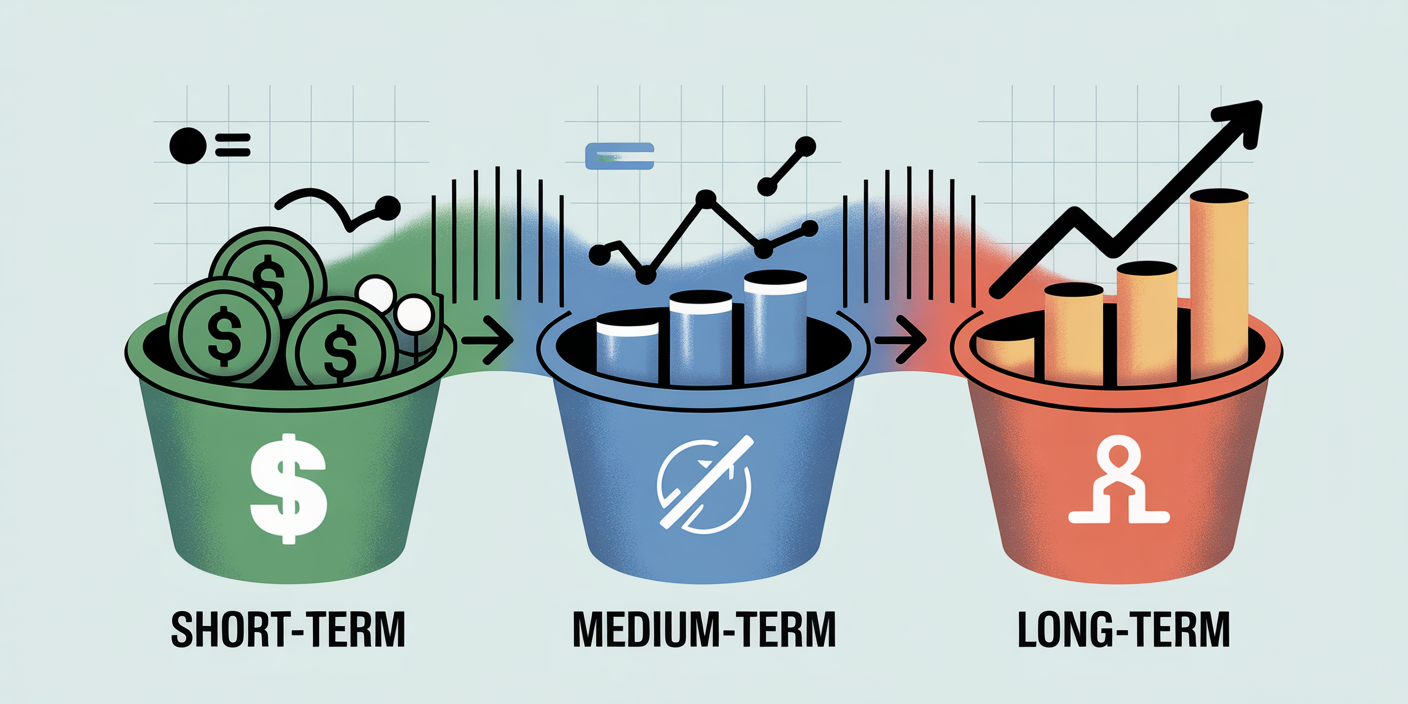 $
$
$
$
SHORT-TERM
MEDIUM-TERM
LONG-TERM